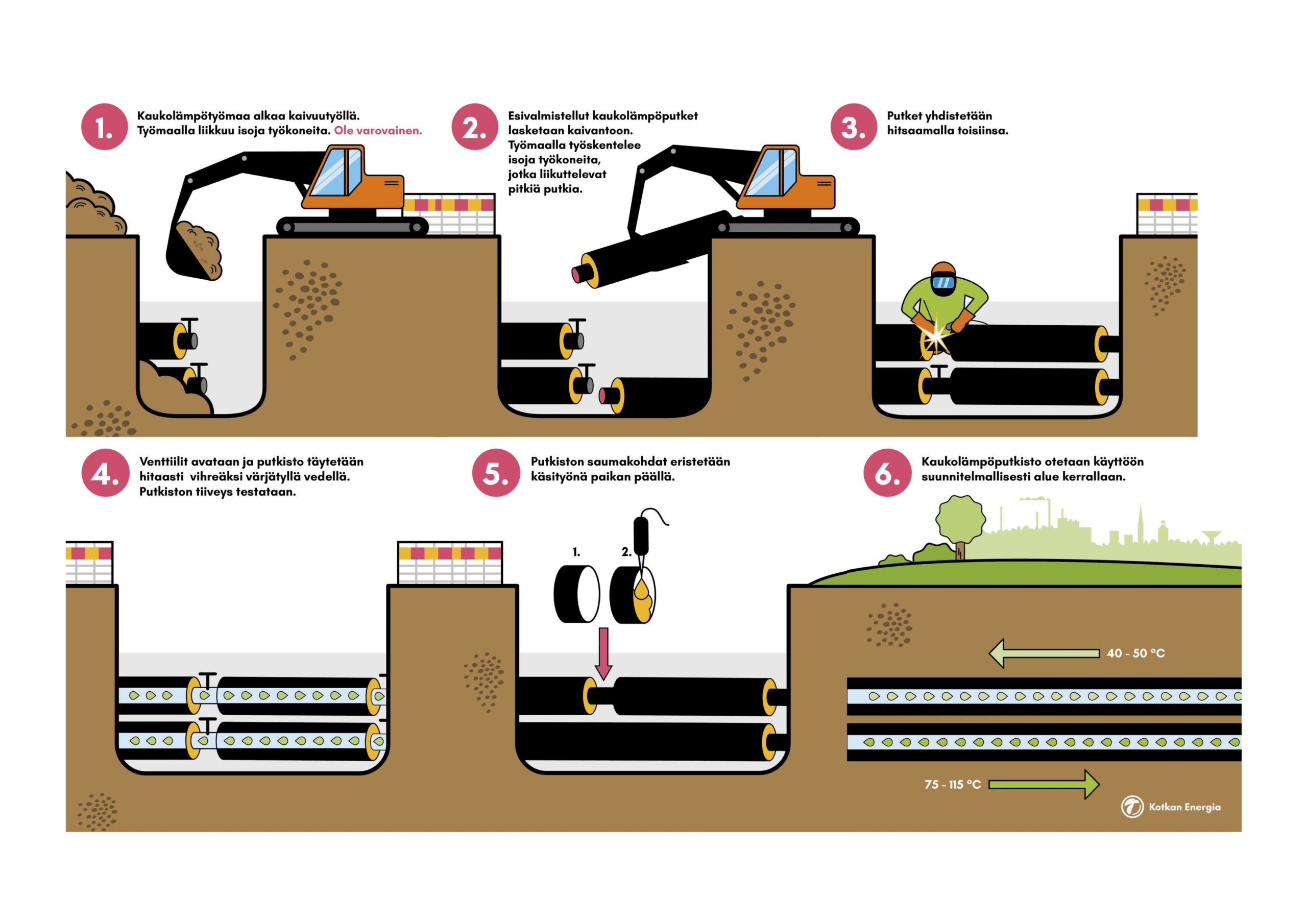 1. Kaukolämpötyömaa alkaa kaivuutyöllä. Työmaalla liikkuu isoja työkoneita. Ole varovainen.

2. Esivalmistellut kaukolämpöputket lasketaan kaivantoon. Työmaalla työskentelee isoja työkoneita, jotka liikuttelevat pitkiä putkia.

3. Putket yhdistetään hitsaamalla toisiinsa.

4. Venttiilit avataan ja putkisto täytetään hitaasti vihreäksi värjätyllä vedellä. Putkiston tiiveys testataan.

5. Putkiston saumakohdat eristetään käsityönä paikan päällä.

1.

2.

6. Kaukolämpöputkisto otetaan käyttöön suunnitelmallisesti alue kerrallaan.

40 - 50 °C

75 - 115 °C

Kotkan Energia